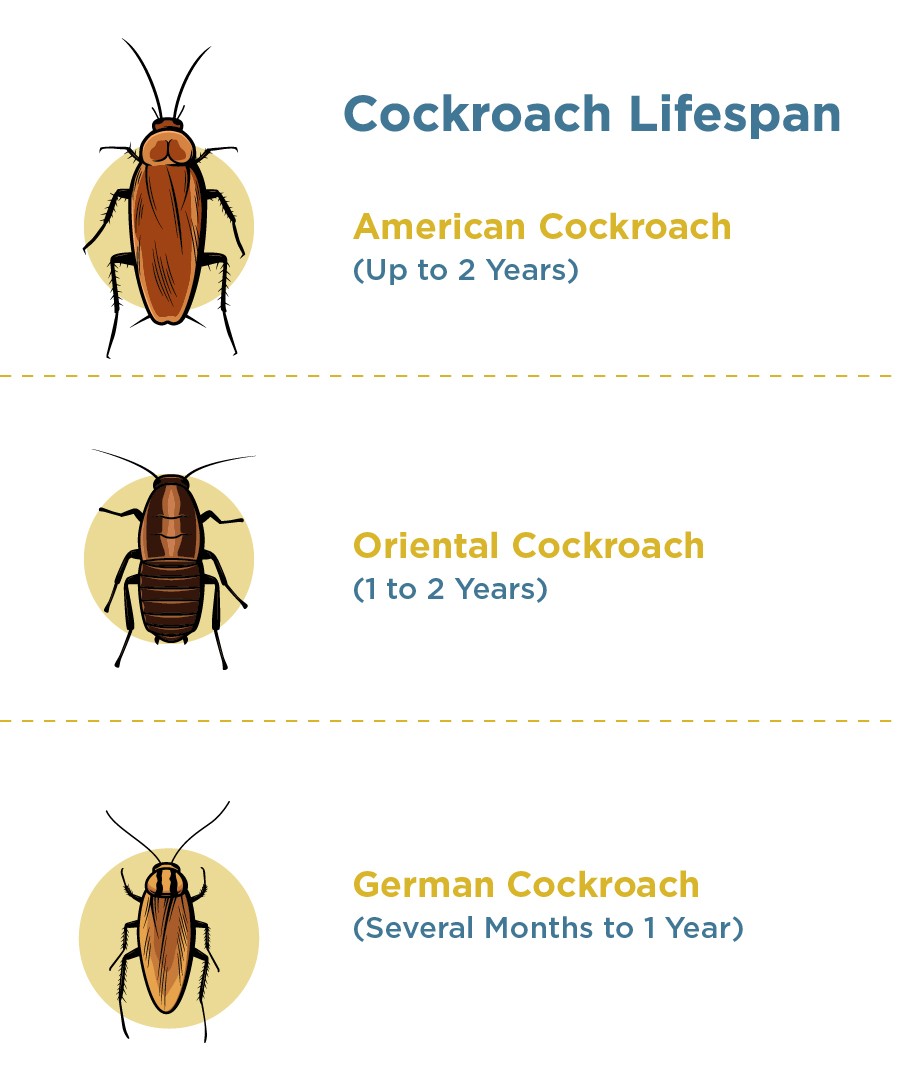 Cockroach Lifespan

American Cockroach
(Up to 2 Years)

Oriental Cockroach
(1 to 2 Years)

German Cockroach
(Several Months to 1 Year)